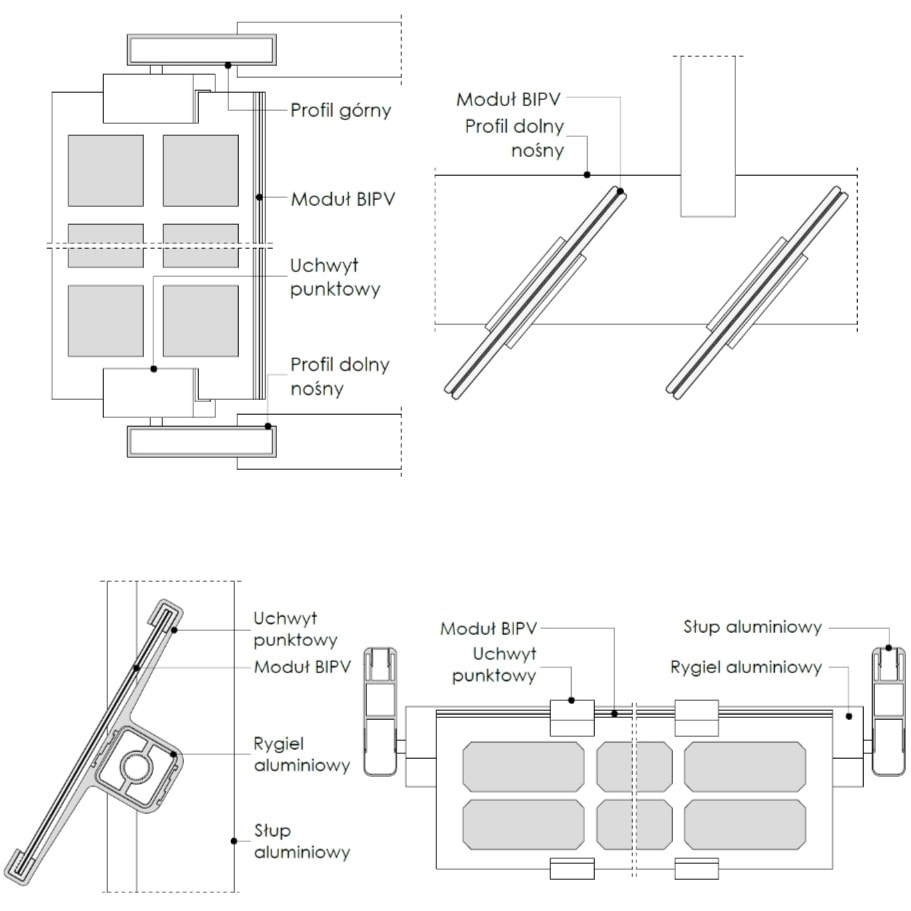 Profil górny

Moduł BIPV

Uchwyt punktowy

Profil dolny nośny

Moduł BIPV

Profil dolny nośny

Uchwyt punktowy

Moduł BIPV

Rygiel aluminiowy

Słup aluminiowy

Moduł BIPV

Uchwyt punktowy

Słup aluminiowy

Rygiel aluminiowy